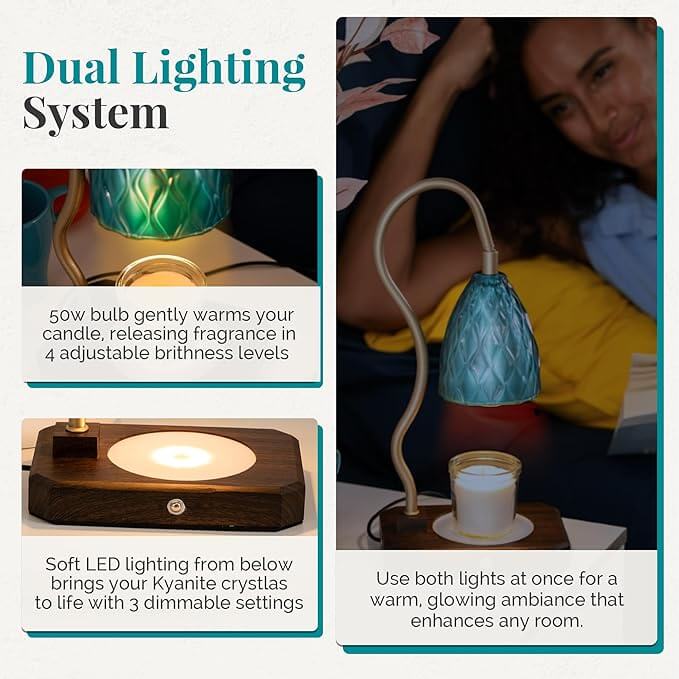 Dual Lighting System

50w bulb gently warms your candle, releasing fragrance in 4 adjustable brithness levels

Soft LED lighting from below brings your Kyanite crystlas to life with 3 dimmable settings

Use both lights at once for a warm, glowing ambiance that enhances any room.