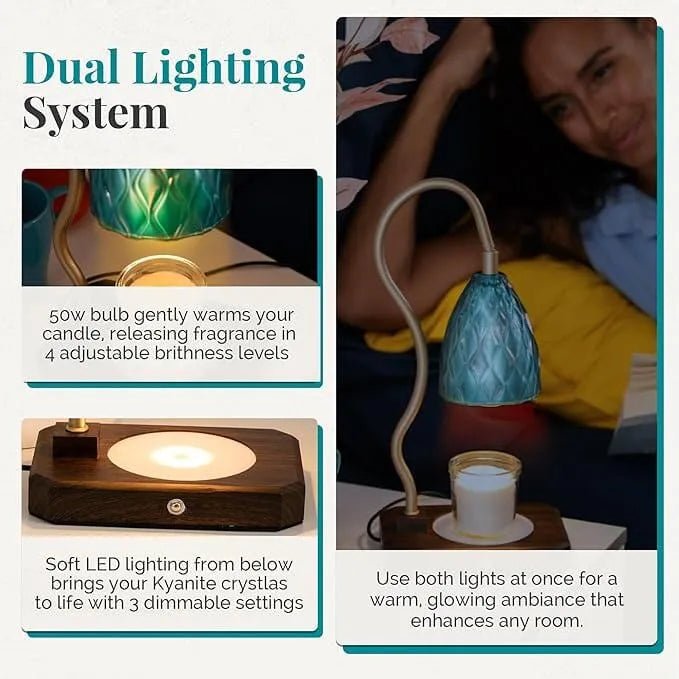 Dual Lighting System

50w bulb gently warms your candle, releasing fragrance in 4 adjustable brithness levels

Soft LED lighting from below brings your Kyanite crystlas to life with 3 dimmable settings

Use both lights at once for a warm, glowing ambiance that enhances any room.